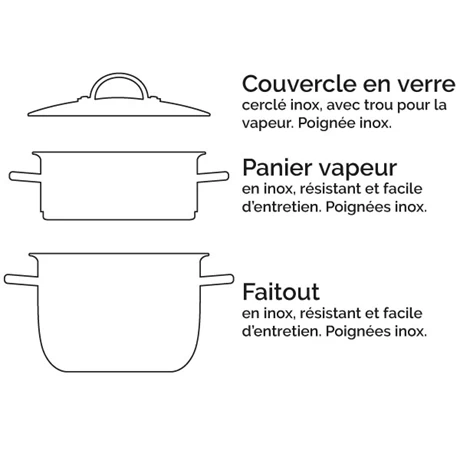 Couvercle en verre
cerclé inox, avec trou pour la vapeur. Poignée inox.

Panier vapeur
en inox, résistant et facile d'entretien. Poignées inox.

Faitout
en inox, résistant et facile d'entretien. Poignées inox.